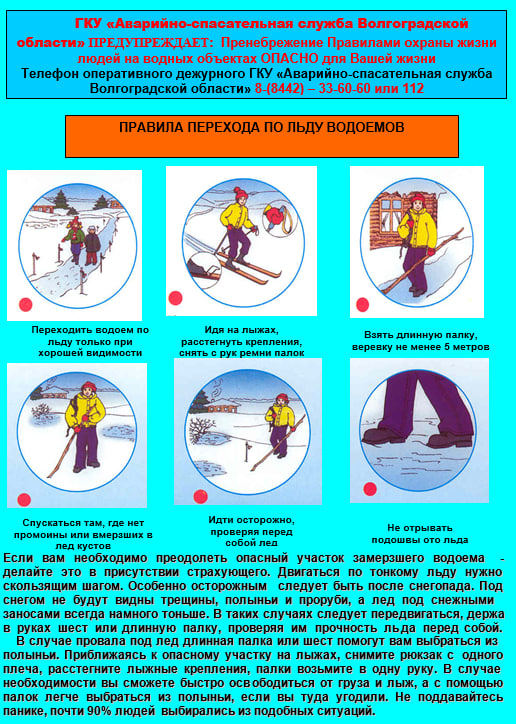 ГКУ «Аварийно-спасательная служба Волгоградской области» ПРЕДУПРЕЖДАЕТ: Пренебрежение Правилами охраны жизни людей на водных объектах ОПАСНО для Вашей жизни
Телефон оперативного дежурного ГКУ «Аварийно-спасательная служба Волгоградской области» 8-(8442) – 33-60-60 или 112

ПРАВИЛА ПЕРЕХОДА ПО ЛЬДУ ВОДОЕМОВ

Переходить водоем по льду только при хорошей видимости

Идя на лыжах, расстегнуть крепления, снять с рук ремни палок

Взять длинную палку, веревку не менее 5 метров

Спускаться там, где нет промоины или вмерзших в лед кустов

Идти осторожно, проверяя перед собой лед

Не отрывать подошвы ото льда

Если вам необходимо преодолеть опасный участок замерзшего водоема - делайте это в присутствии страхующего. Двигаться по тонкому льду нужно скользящим шагом. Особенно осторожным следует быть после снегопада. Под снегом не будут видны трещины, полыньи и проруби, а лед под снежными заносами всегда намного тоньше. В таких случаях следует передвигаться, держа в руках шест или длинную палку, проверяя им прочность льда перед собой.
В случае провала под лед длинная палка или шест помогут вам выбраться из полыньи. Приближаясь к опасному участку на лыжах, снимите рюкзак с одного плеча, расстегните лыжные крепления, палки возьмите в одну руку. В случае необходимости вы сможете быстро освободиться от груза и лыж, а с помощью палок легче выбраться из полыньи, если вы туда угодили. Не поддавайтесь панике, почти 90% людей выбирались из подобных ситуаций.